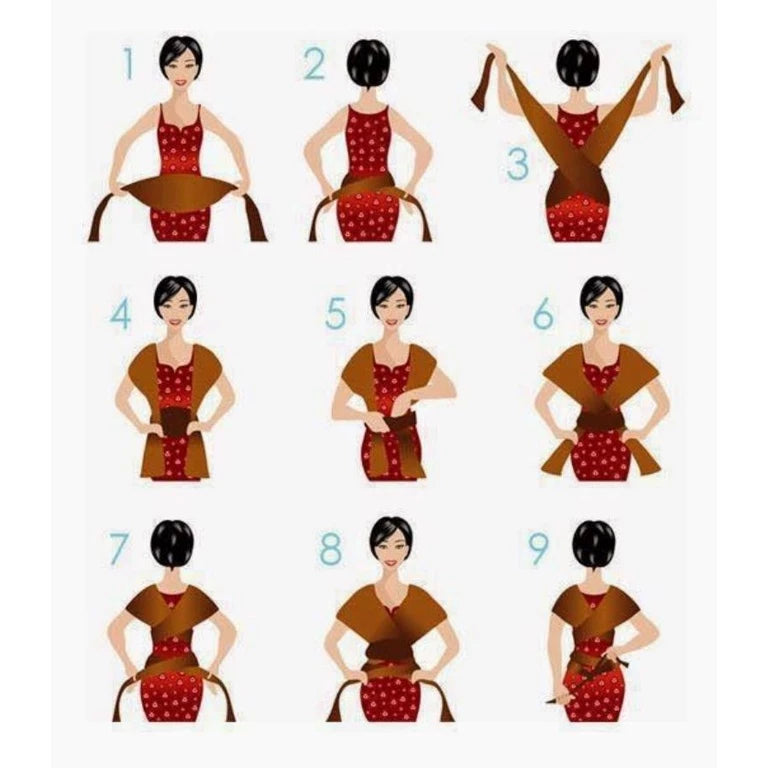 1
2
3
4
5
6
7
8
9